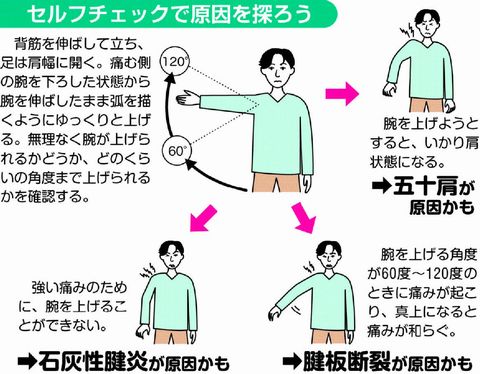 セルフチェックで原因を探ろう

背筋を伸ばして立ち、足は肩幅に開く。痛む側の腕を下ろした状態から腕を伸ばしたまま弧を描くようにゆっくりと上げる。無理なく腕が上げられるかどうか、どのくらいの角度まで上げられるかを確認する。

120°

60°

腕を上げようとすると、いかり肩状態になる。

➡五十肩が原因かも

強い痛みのために、腕を上げることができない。

➡石灰性腱炎が原因かも

腕を上げる角度が60度～120度のときに痛みが起こり、真上になると痛みが和らぐ。

➡腱板断裂が原因かも